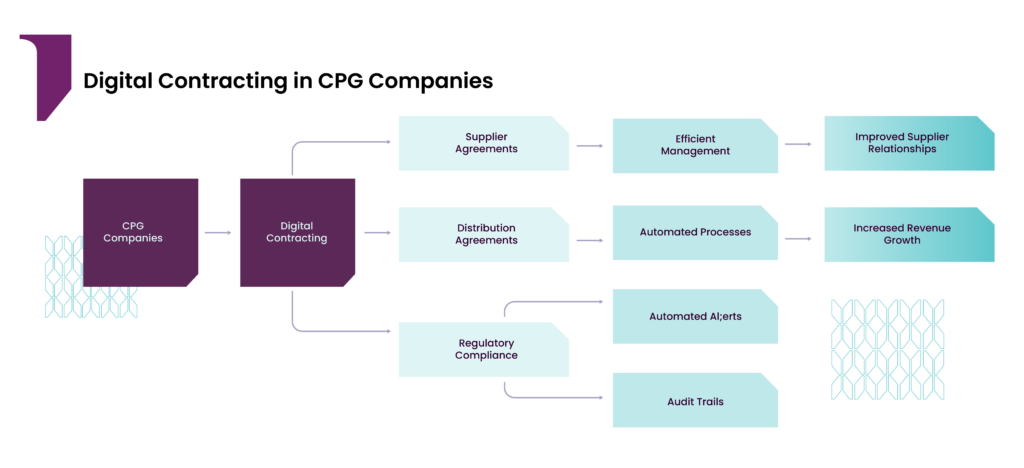 Digital Contracting in CPG Companies

CPG Companies

Digital Contracting

Supplier Agreements

Efficient Management

Improved Supplier Relationships

Distribution Agreements

Automated Processes

Increased Revenue Growth

Regulatory Compliance

Automated Al;erts

Audit Trails