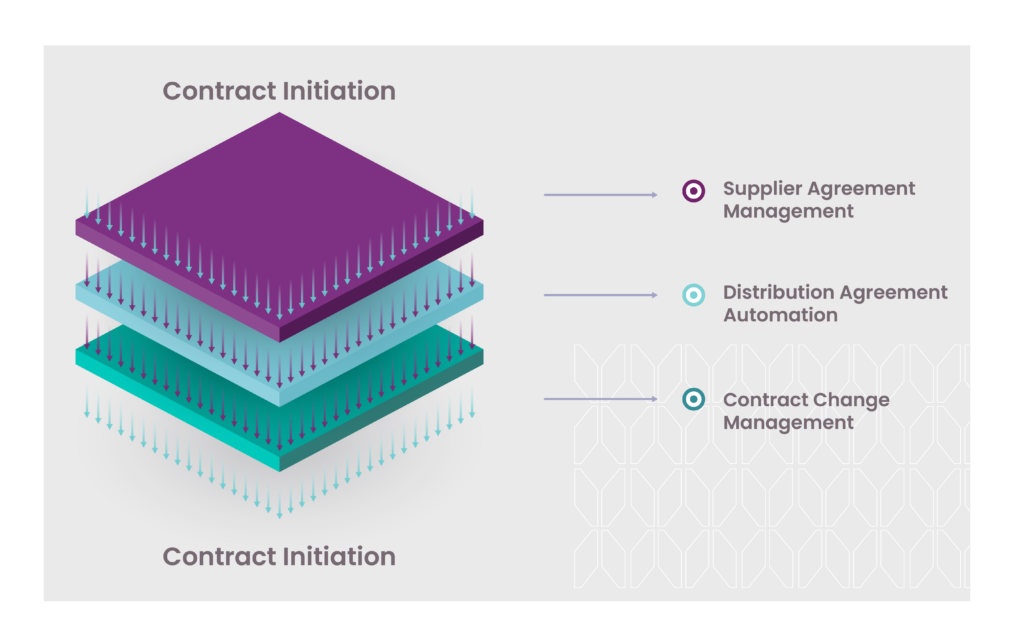 Contract Initiation

Supplier Agreement Management

Distribution Agreement Automation

Contract Change Management

Contract Initiation