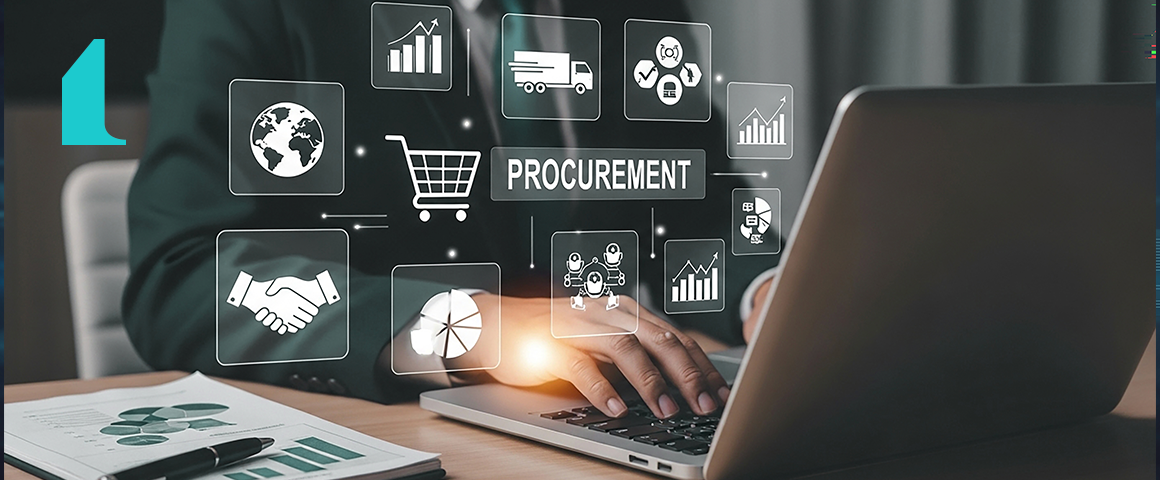 PROCUREMENT