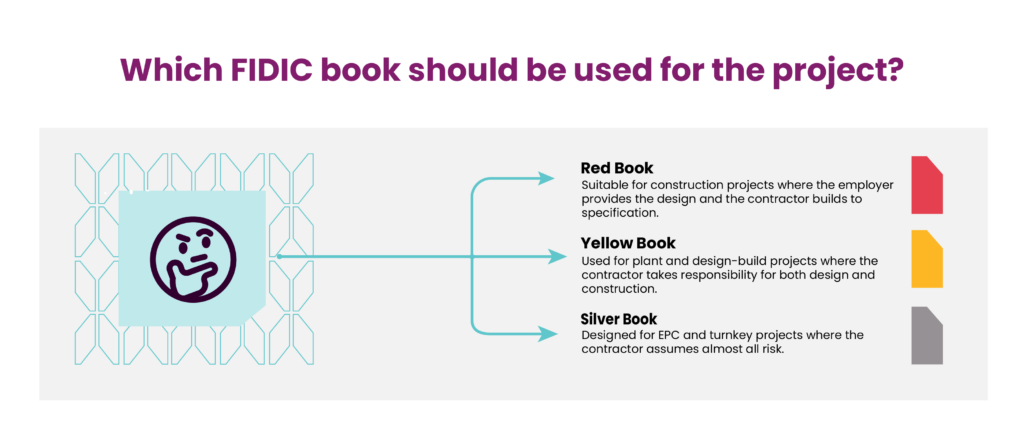 Which FIDIC book should be used for the project?

Red Book
Suitable for construction projects where the employer provides the design and the contractor builds to specification.

Yellow Book
Used for plant and design-build projects where the contractor takes responsibility for both design and construction.

Silver Book
Designed for EPC and turnkey projects where the contractor assumes almost all risk.